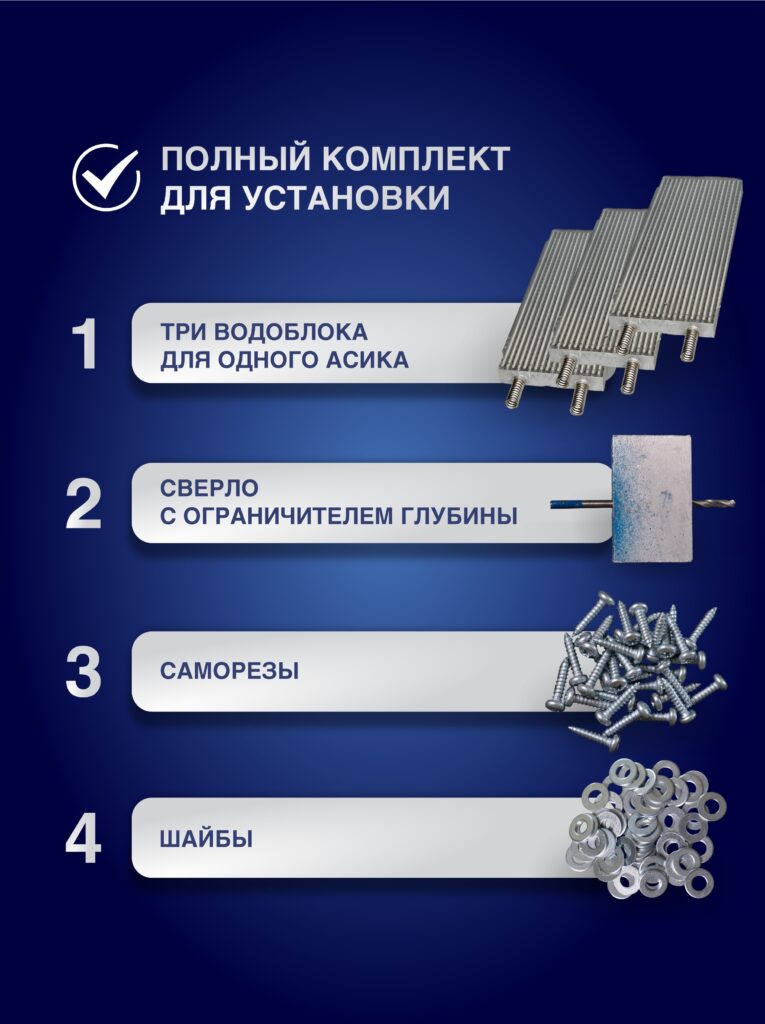 ПОЛНЫЙ КОМПЛЕКТ ДЛЯ УСТАНОВКИ

1 ТРИ ВОДОБЛОКА ДЛЯ ОДНОГО АСИКА

2 СВЕРЛО С ОГРАНИЧИТЕЛЕМ ГЛУБИНЫ

3 САМОРЕЗЫ

4 ШАЙБЫ